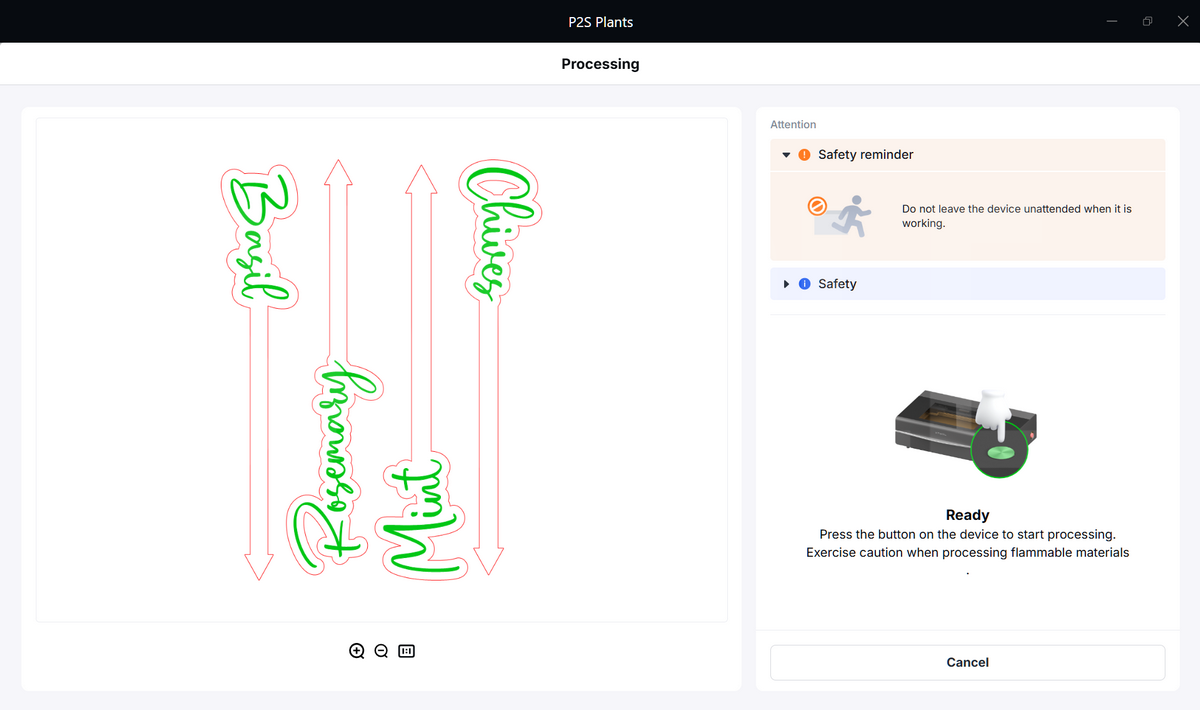 P2S Plants

Processing

Basil

Rosemary

Mint

Chives

1:1

Attention

Safety reminder

Do not leave the device unattended when it is working.

Safety

Ready
Press the button on the device to start processing.
Exercise caution when processing flammable materials
.

Cancel